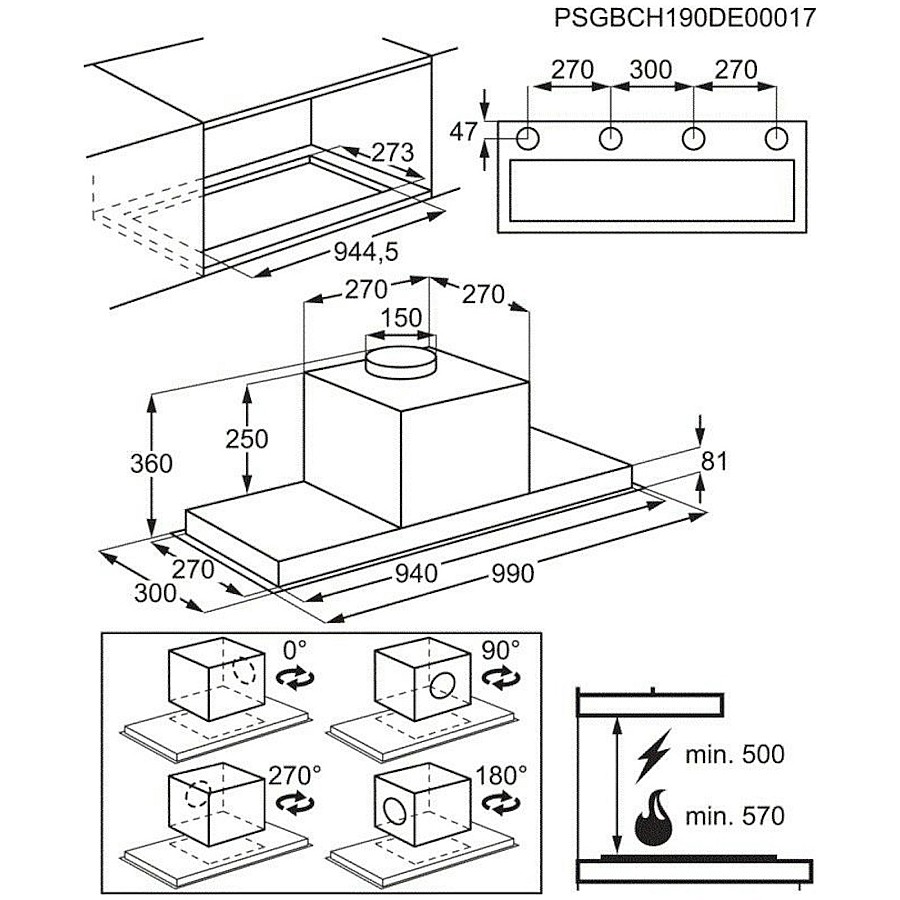 PSGBCH190DE00017

273

944,5

270 300 270

47

270 270

150

360

250

81

270

300

940

990

0°

90°

270°

180°

min. 500

min. 570