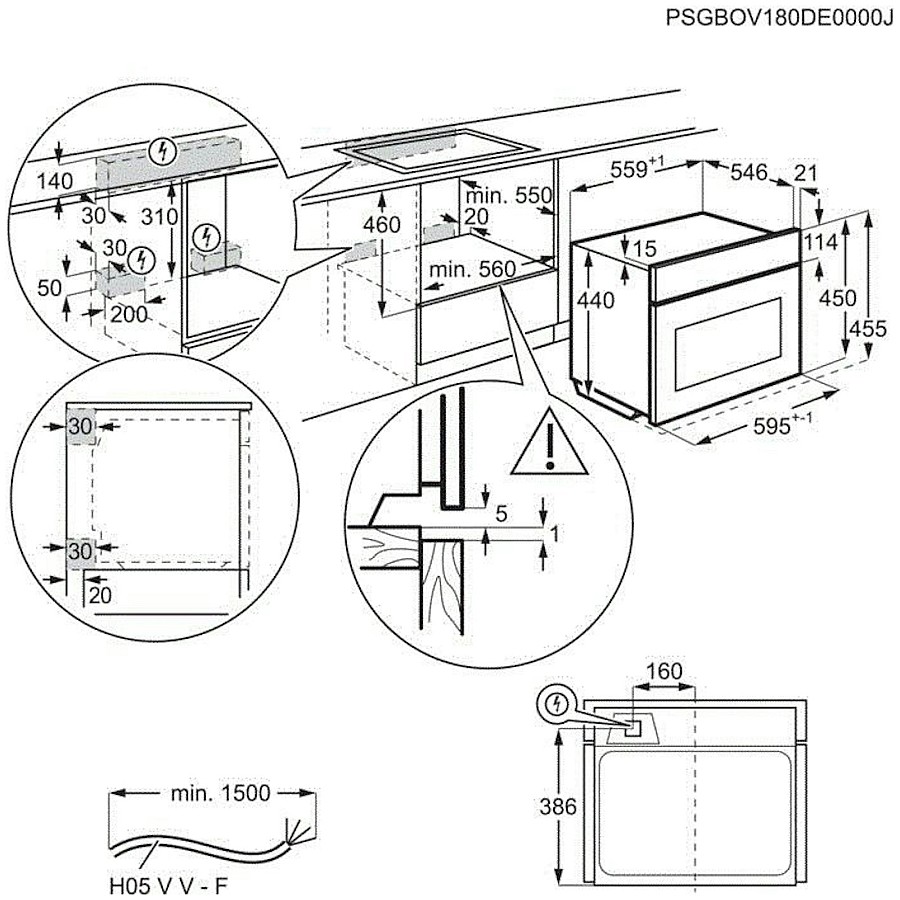 PSGBOV180DE0000J

140
30
310
30
50
200

460
min. 550
20
min. 560

$559^{+1}$
546
21
15
114
440
450
455
$595^{+-1}$

30
30
20

5
1

160
386

min. 1500
H05 V V - F