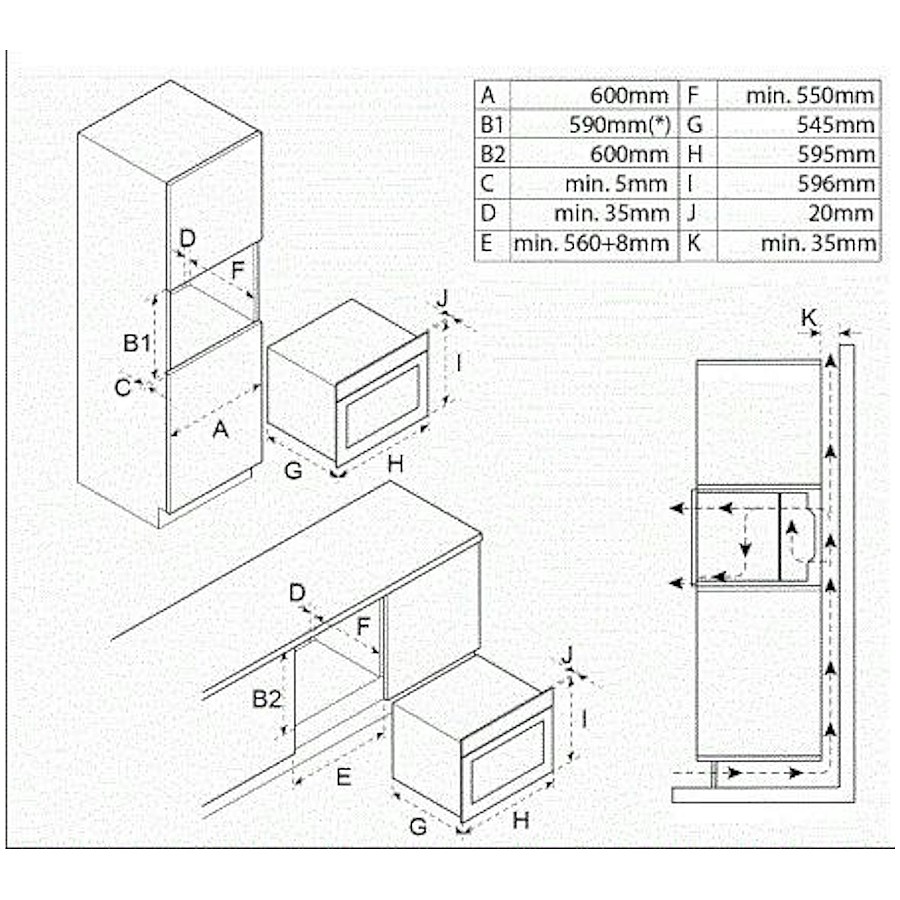 | A | 600mm | F | min. 550mm |
|---|---|---|---|
| B1 | 590mm(*) | G | 545mm |
| B2 | 600mm | H | 595mm |
| C | min. 5mm | I | 596mm |
| D | min. 35mm | J | 20mm |
| E | min. 560+8mm | K | min. 35mm |

D
F
B1
C
A
J
I
G
H
K
D
F
B2
E
J
I
G
H